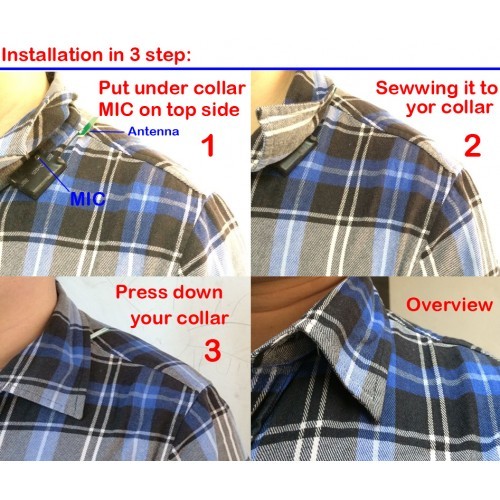 Installation in 3 step:

Put under collar MIC on top side

Antenna

1

MIC

Sewwing it to yor collar

2

Press down your collar

3

Overview